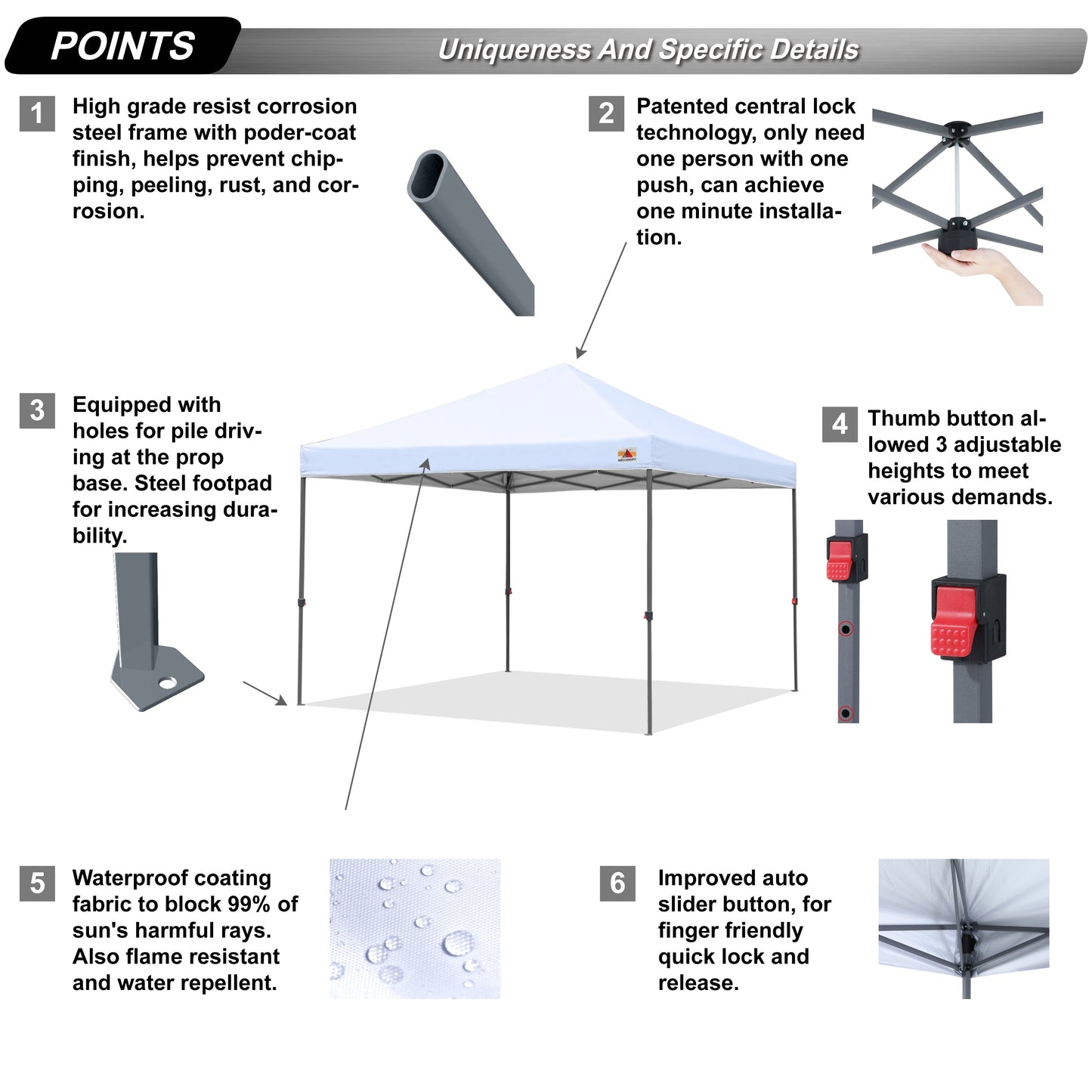 POINTS

Uniqueness And Specific Details

1 High grade resist corrosion steel frame with poder-coat finish, helps prevent chipping, peeling, rust, and corrosion.

2 Patented central lock technology, only need one person with one push, can achieve one minute installation.

3 Equipped with holes for pile driving at the prop base. Steel footpad for increasing durability.

ABCCANOPY

4 Thumb button allowed 3 adjustable heights to meet various demands.

5 Waterproof coating fabric to block 99% of sun's harmful rays. Also flame resistant and water repellent.

6 Improved auto slider button, for finger friendly quick lock and release.