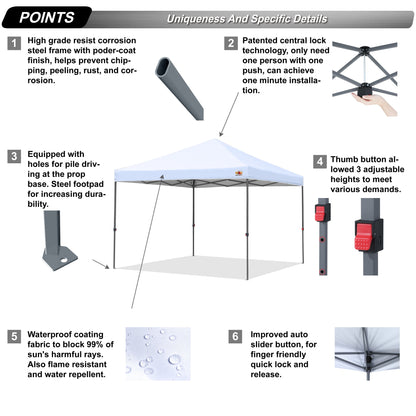 POINTS

Uniqueness And Specific Details

1 High grade resist corrosion steel frame with poder-coat finish, helps prevent chipping, peeling, rust, and corrosion.

2 Patented central lock technology, only need one person with one push, can achieve one minute installation.

3 Equipped with holes for pile driving at the prop base. Steel footpad for increasing durability.

4 Thumb button allowed 3 adjustable heights to meet various demands.

5 Waterproof coating fabric to block 99% of sun's harmful rays. Also flame resistant and water repellent.

6 Improved auto slider button, for finger friendly quick lock and release.