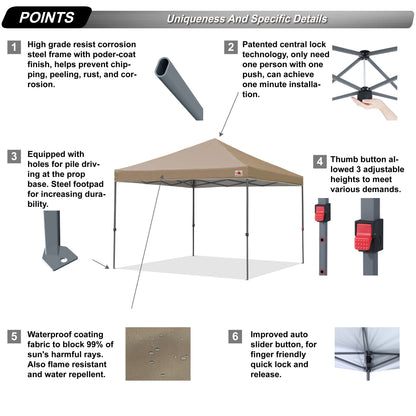 POINTS

Uniqueness And Specific Details

1 High grade resist corrosion steel frame with poder-coat finish, helps prevent chipping, peeling, rust, and corrosion.

2 Patented central lock technology, only need one person with one push, can achieve one minute installation.

3 Equipped with holes for pile driving at the prop base. Steel footpad for increasing durability.

4 Thumb button allowed 3 adjustable heights to meet various demands.

5 Waterproof coating fabric to block 99% of sun's harmful rays. Also flame resistant and water repellent.

6 Improved auto slider button, for finger friendly quick lock and release.