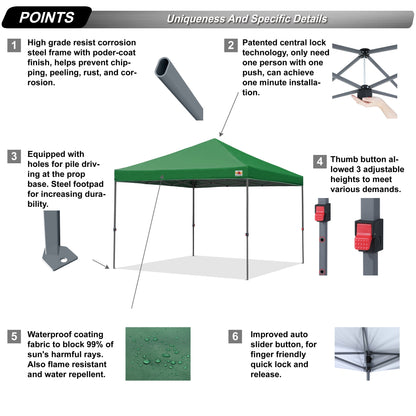 POINTS

Uniqueness And Specific Details

1 High grade resist corrosion steel frame with poder-coat finish, helps prevent chipping, peeling, rust, and corrosion.

2 Patented central lock technology, only need one person with one push, can achieve one minute installation.

3 Equipped with holes for pile driving at the prop base. Steel footpad for increasing durability.

4 Thumb button allowed 3 adjustable heights to meet various demands.

5 Waterproof coating fabric to block 99% of sun's harmful rays. Also flame resistant and water repellent.

6 Improved auto slider button, for finger friendly quick lock and release.