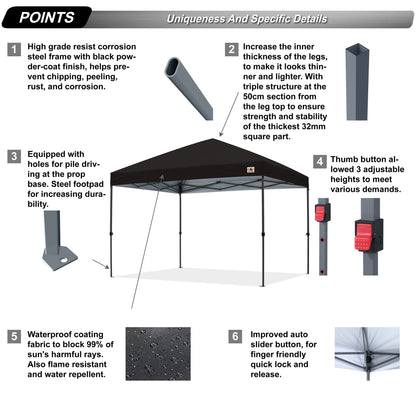 POINTS

Uniqueness And Specific Details

1 High grade resist corrosion steel frame with black powder-coat finish, helps prevent chipping, peeling, rust, and corrosion.

2 Increase the inner thickness of the legs, to make it looks thinner and lighter. With triple structure at the 50cm section from the leg top to ensure strength and stability of the thickest 32mm square part.

3 Equipped with holes for pile driving at the prop base. Steel footpad for increasing durability.

4 Thumb button allowed 3 adjustable heights to meet various demands.

5 Waterproof coating fabric to block 99% of sun's harmful rays. Also flame resistant and water repellent.

6 Improved auto slider button, for finger friendly quick lock and release.