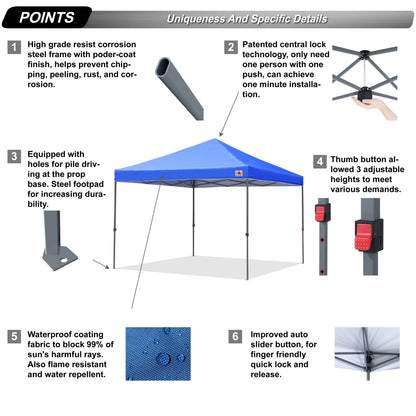 POINTS

Uniqueness And Specific Details

1 High grade resist corrosion steel frame with poder-coat finish, helps prevent chipping, peeling, rust, and corrosion.

2 Patented central lock technology, only need one person with one push, can achieve one minute installation.

3 Equipped with holes for pile driving at the prop base. Steel footpad for increasing durability.

4 Thumb button allowed 3 adjustable heights to meet various demands.

5 Waterproof coating fabric to block 99% of sun's harmful rays. Also flame resistant and water repellent.

6 Improved auto slider button, for finger friendly quick lock and release.