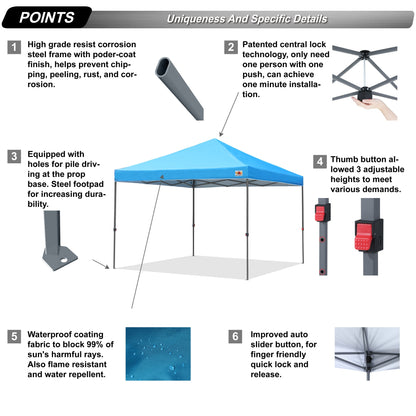 POINTS

Uniqueness And Specific Details

1 High grade resist corrosion steel frame with poder-coat finish, helps prevent chipping, peeling, rust, and corrosion.

2 Patented central lock technology, only need one person with one push, can achieve one minute installation.

3 Equipped with holes for pile driving at the prop base. Steel footpad for increasing durability.

4 Thumb button allowed 3 adjustable heights to meet various demands.

5 Waterproof coating fabric to block 99% of sun's harmful rays. Also flame resistant and water repellent.

6 Improved auto slider button, for finger friendly quick lock and release.