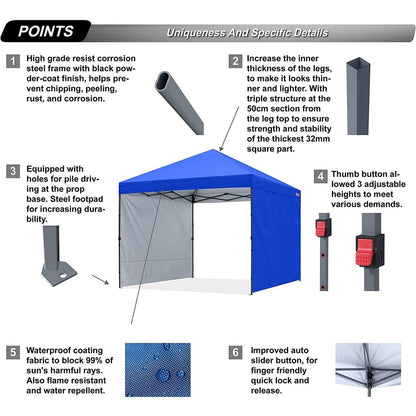 POINTS

Uniqueness And Specific Details

1 High grade resist corrosion steel frame with black powder-coat finish, helps prevent chipping, peeling, rust, and corrosion.

2 Increase the inner thickness of the legs, to make it looks thinner and lighter. With triple structure at the 50cm section from the leg top to ensure strength and stability of the thickest 32mm square part.

3 Equipped with holes for pile driving at the prop base. Steel footpad for increasing durability.

4 Thumb button allowed 3 adjustable heights to meet various demands.

5 Waterproof coating fabric to block 99% of sun's harmful rays. Also flame resistant and water repellent.

6 Improved auto slider button, for finger friendly quick lock and release.