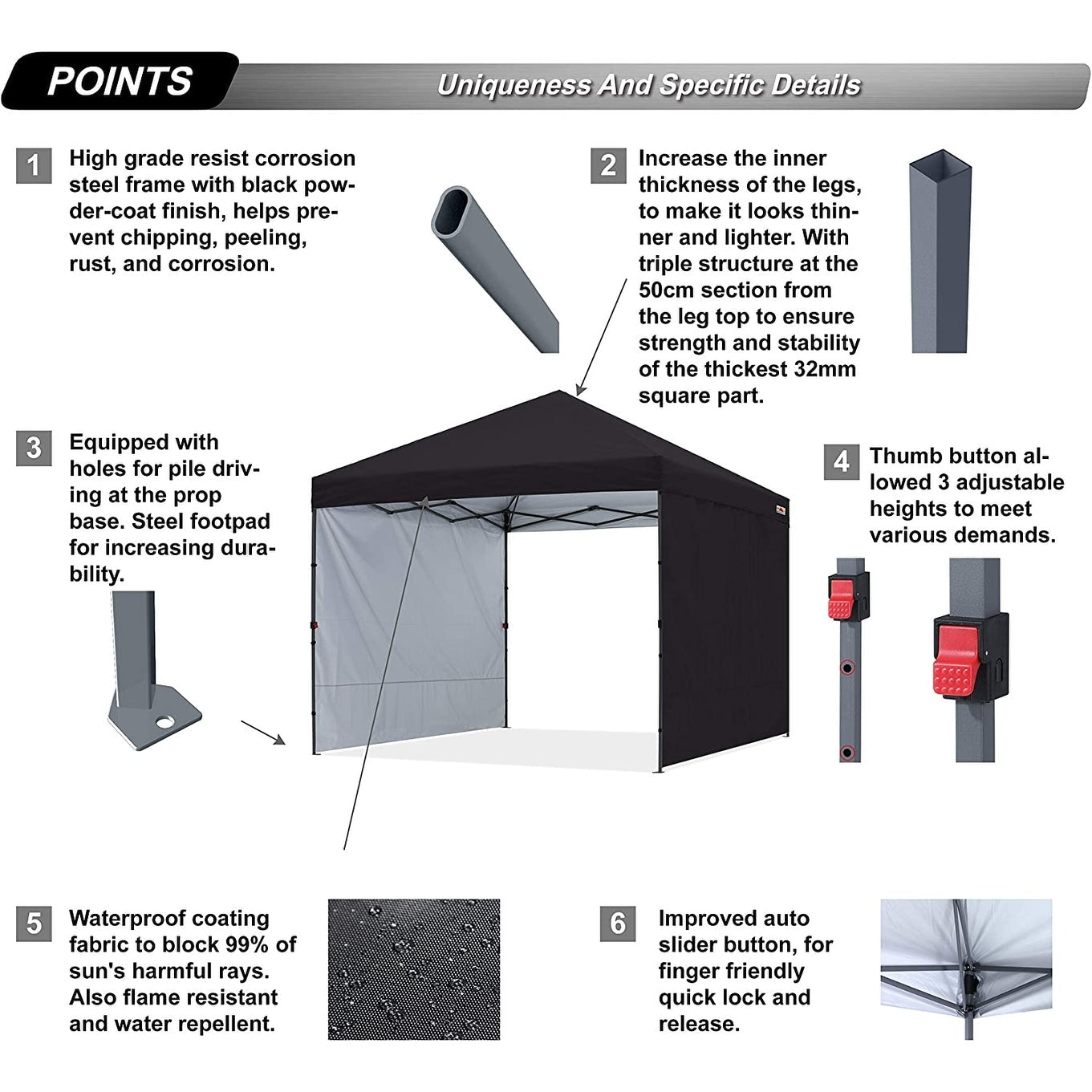 POINTS

Uniqueness And Specific Details

1 High grade resist corrosion steel frame with black powder-coat finish, helps prevent chipping, peeling, rust, and corrosion.

2 Increase the inner thickness of the legs, to make it looks thinner and lighter. With triple structure at the 50cm section from the leg top to ensure strength and stability of the thickest 32mm square part.

3 Equipped with holes for pile driving at the prop base. Steel footpad for increasing durability.

4 Thumb button allowed 3 adjustable heights to meet various demands.

5 Waterproof coating fabric to block 99% of sun's harmful rays. Also flame resistant and water repellent.

6 Improved auto slider button, for finger friendly quick lock and release.