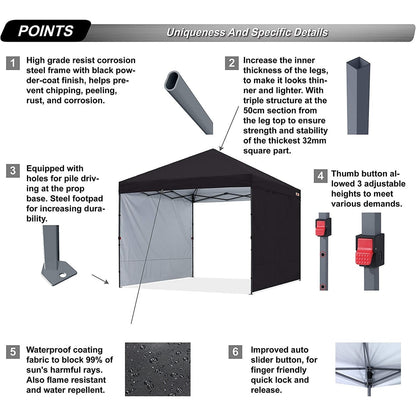 POINTS

Uniqueness And Specific Details

1 High grade resist corrosion steel frame with black powder-coat finish, helps prevent chipping, peeling, rust, and corrosion.

2 Increase the inner thickness of the legs, to make it looks thinner and lighter. With triple structure at the 50cm section from the leg top to ensure strength and stability of the thickest 32mm square part.

3 Equipped with holes for pile driving at the prop base. Steel footpad for increasing durability.

4 Thumb button allowed 3 adjustable heights to meet various demands.

5 Waterproof coating fabric to block 99% of sun's harmful rays. Also flame resistant and water repellent.

6 Improved auto slider button, for finger friendly quick lock and release.