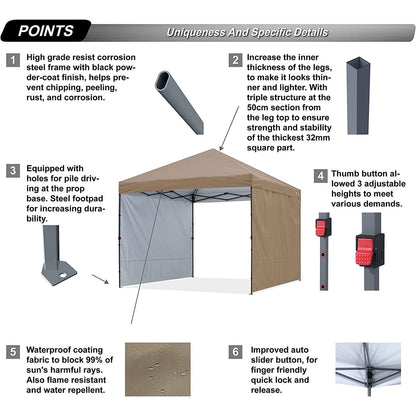 POINTS

Uniqueness And Specific Details

1 High grade resist corrosion steel frame with black powder-coat finish, helps prevent chipping, peeling, rust, and corrosion.

2 Increase the inner thickness of the legs, to make it looks thinner and lighter. With triple structure at the 50cm section from the leg top to ensure strength and stability of the thickest 32mm square part.

3 Equipped with holes for pile driving at the prop base. Steel footpad for increasing durability.

4 Thumb button allowed 3 adjustable heights to meet various demands.

5 Waterproof coating fabric to block 99% of sun's harmful rays. Also flame resistant and water repellent.

6 Improved auto slider button, for finger friendly quick lock and release.