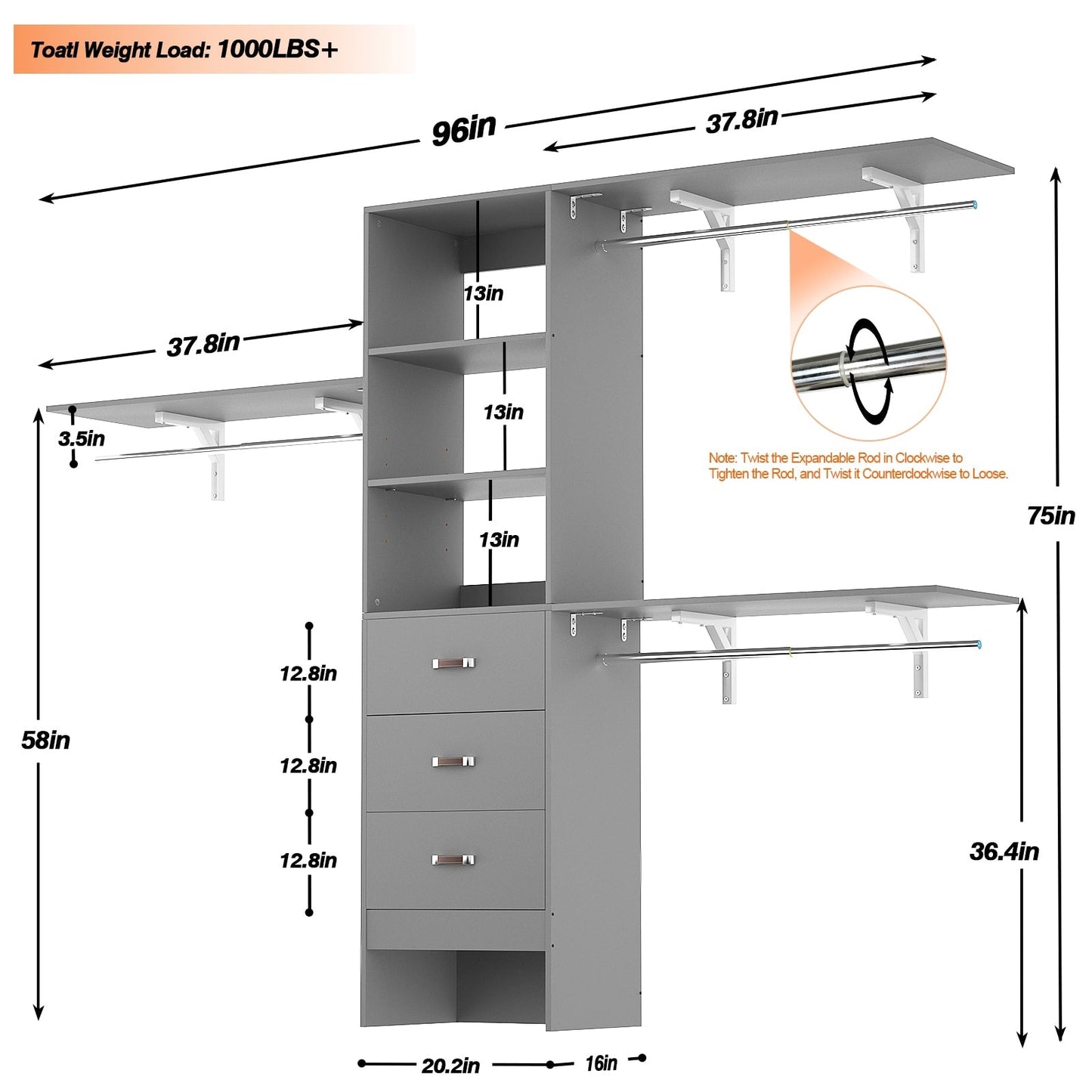 Toatl Weight Load: 1000LBS+

96in

37.8in

37.8in

13in

13in

13in

3.5in

Note: Twist the Expandable Rod in Clockwise to Tighten the Rod, and Twist it Counterclockwise to Loose.

75in

58in

12.8in

12.8in

12.8in

36.4in

20.2in

16in