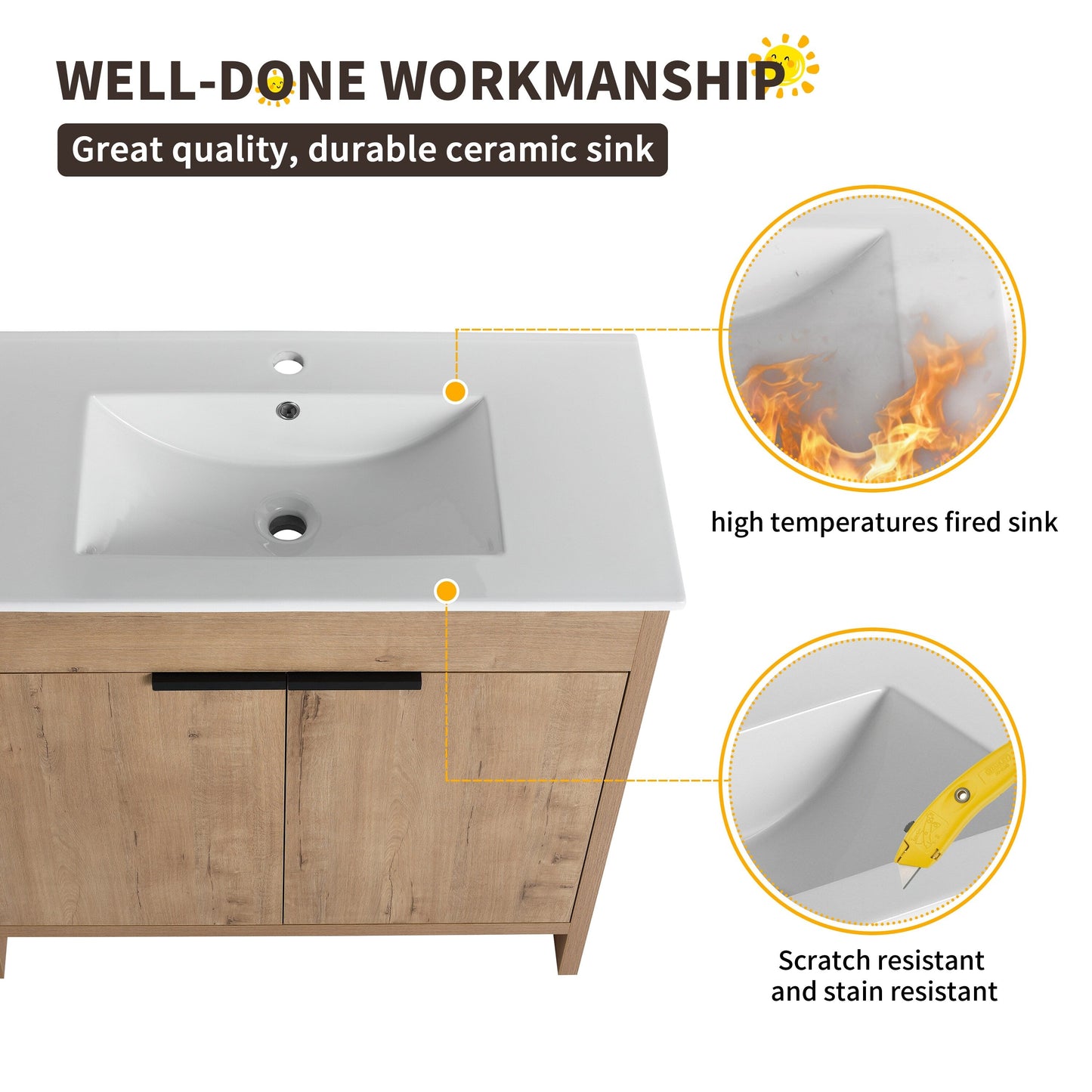 WELL-DONE WORKMANSHIP

Great quality, durable ceramic sink

high temperatures fired sink

Scratch resistant and stain resistant