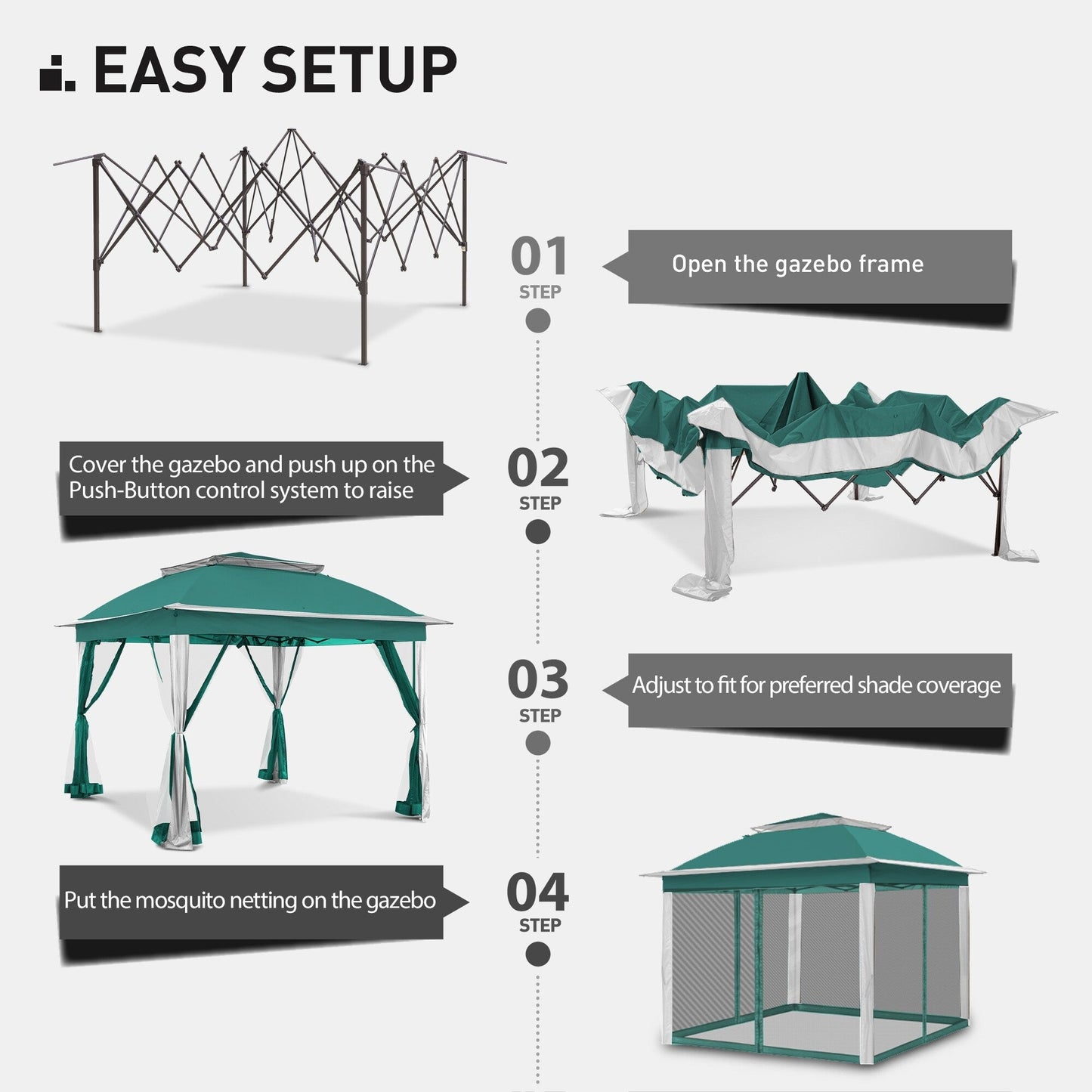 EASY SETUP

01
STEP

Open the gazebo frame

Cover the gazebo and push up on the Push-Button control system to raise

02
STEP

03
STEP

Adjust to fit for preferred shade coverage

Put the mosquito netting on the gazebo

04
STEP