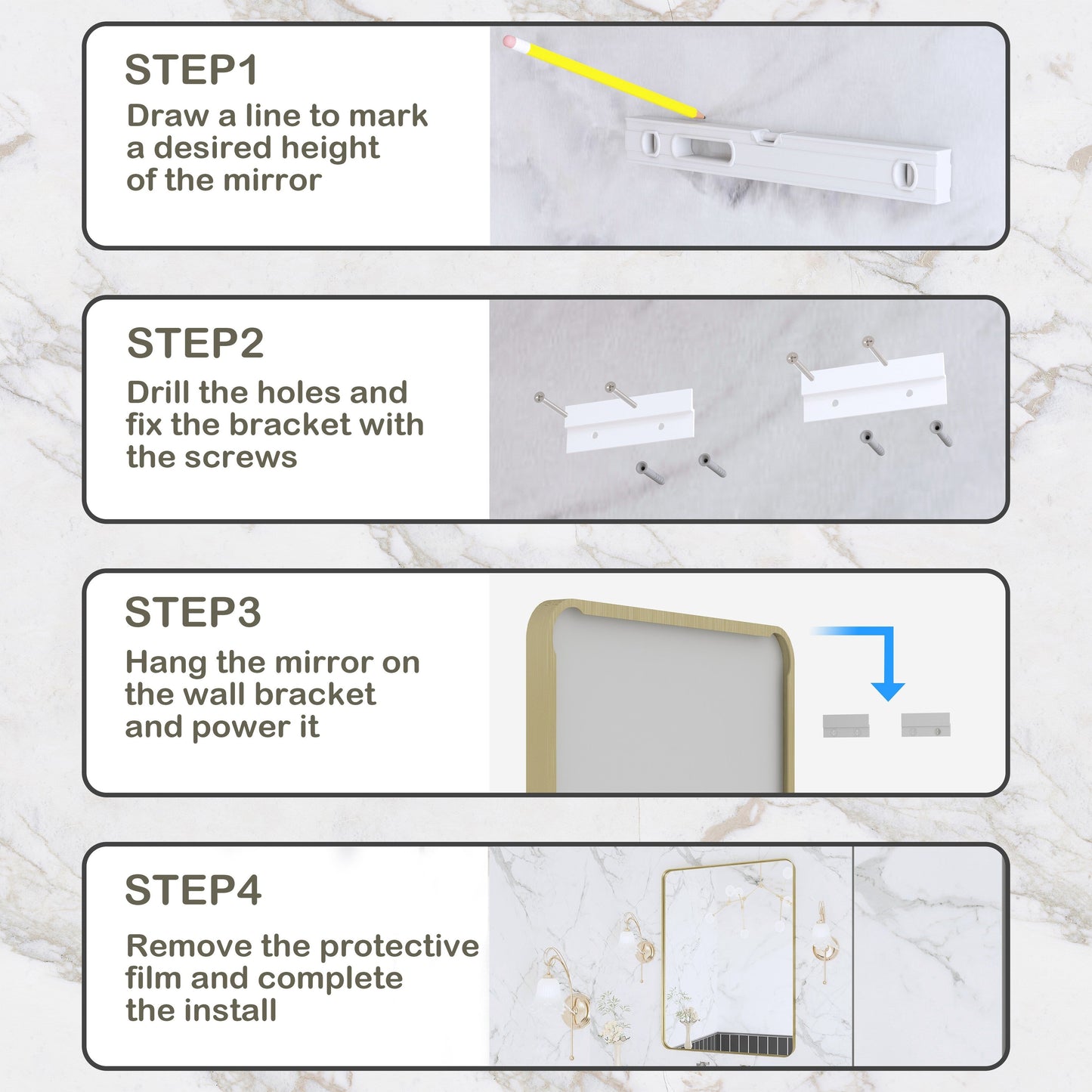 STEP1
Draw a line to mark a desired height of the mirror

STEP2
Drill the holes and fix the bracket with the screws

STEP3
Hang the mirror on the wall bracket and power it

STEP4
Remove the protective film and complete the install