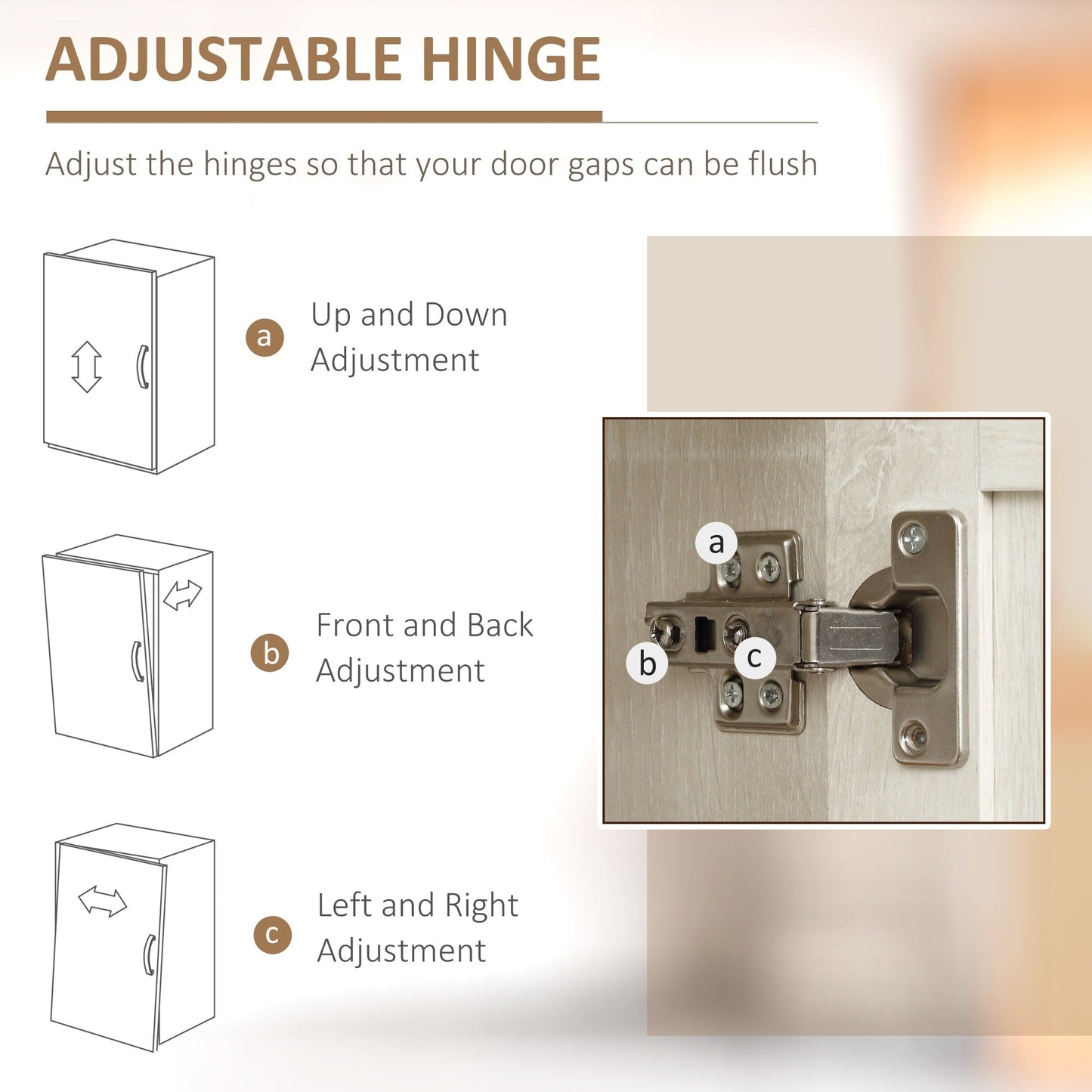 ADJUSTABLE HINGE

Adjust the hinges so that your door gaps can be flush

a Up and Down Adjustment

b Front and Back Adjustment

c Left and Right Adjustment

a

b

c