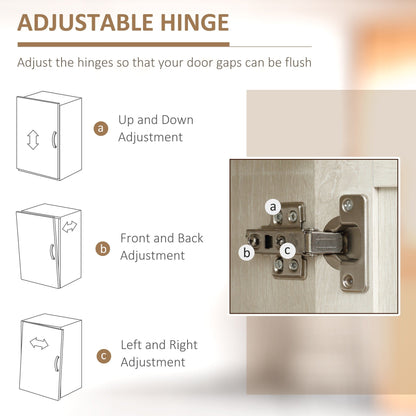 ADJUSTABLE HINGE

Adjust the hinges so that your door gaps can be flush

a Up and Down Adjustment

b Front and Back Adjustment

c Left and Right Adjustment

a
b
c