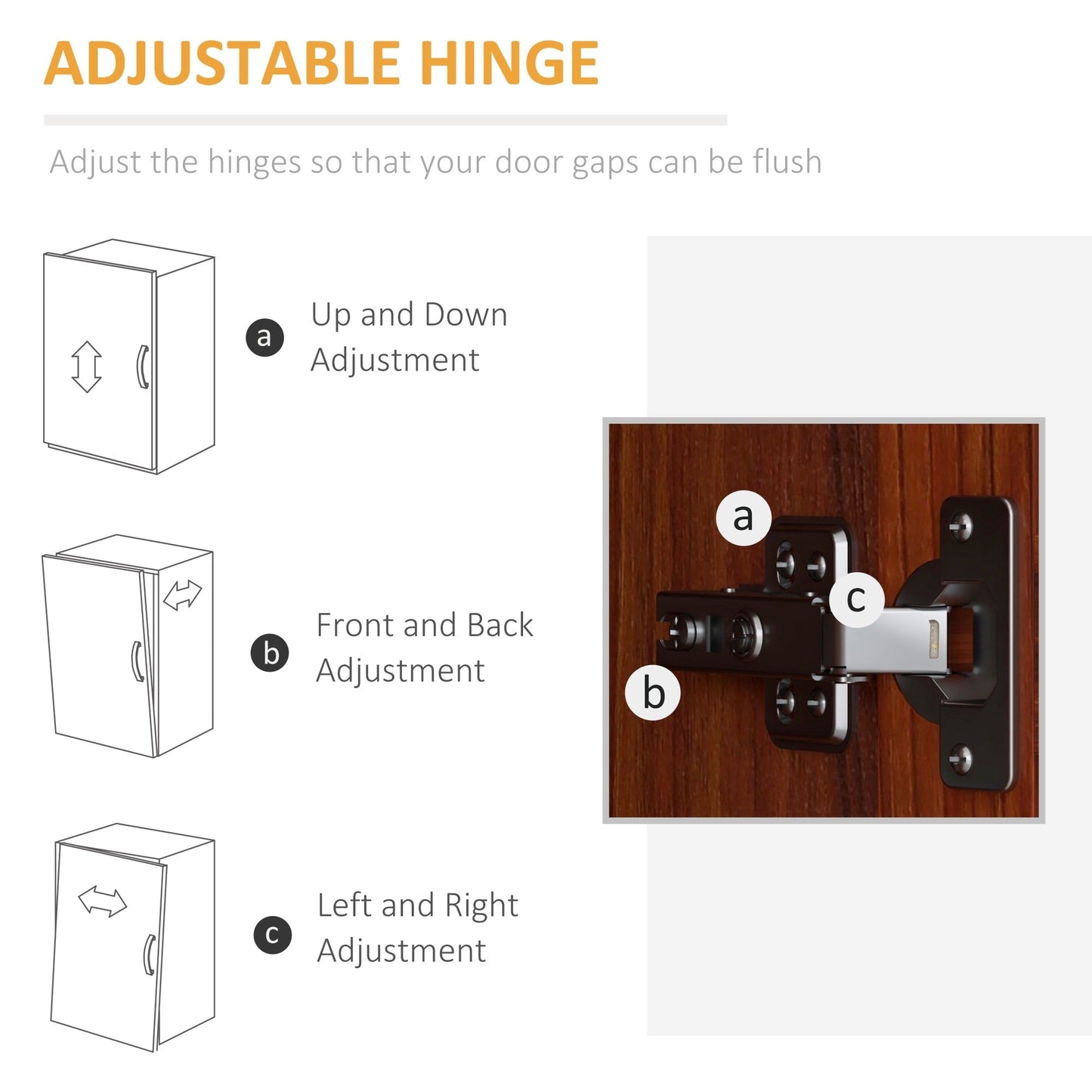 ADJUSTABLE HINGE

Adjust the hinges so that your door gaps can be flush

a Up and Down Adjustment

b Front and Back Adjustment

c Left and Right Adjustment

a

c

b