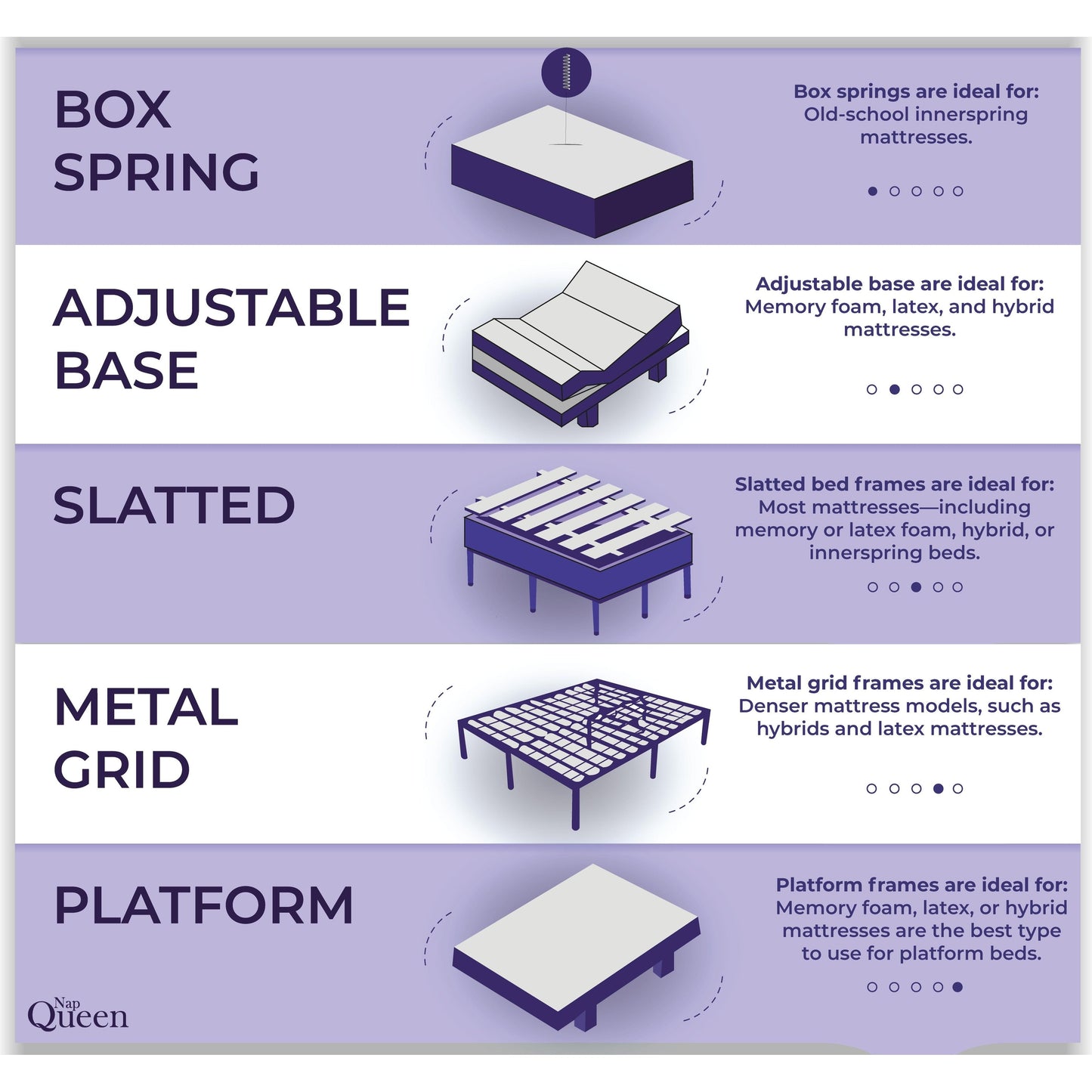 BOX SPRING

Box springs are ideal for:
Old-school innerspring mattresses.

ADJUSTABLE BASE

Adjustable base are ideal for:
Memory foam, latex, and hybrid mattresses.

SLATTED

Slatted bed frames are ideal for:
Most mattresses—including memory or latex foam, hybrid, or innerspring beds.

METAL GRID

Metal grid frames are ideal for:
Denser mattress models, such as hybrids and latex mattresses.

PLATFORM

Platform frames are ideal for:
Memory foam, latex, or hybrid mattresses are the best type to use for platform beds.

Nap Queen