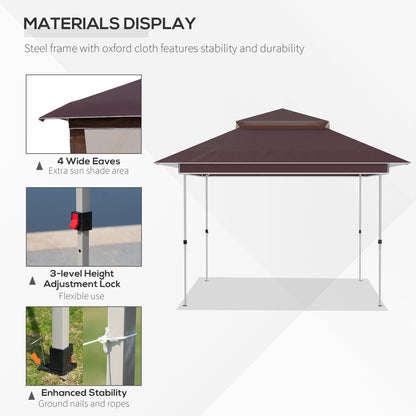 MATERIALS DISPLAY

Steel frame with oxford cloth features stability and durability

4 Wide Eaves
Extra sun shade area

3-level Height Adjustment Lock
Flexible use

Enhanced Stability
Ground nails and ropes