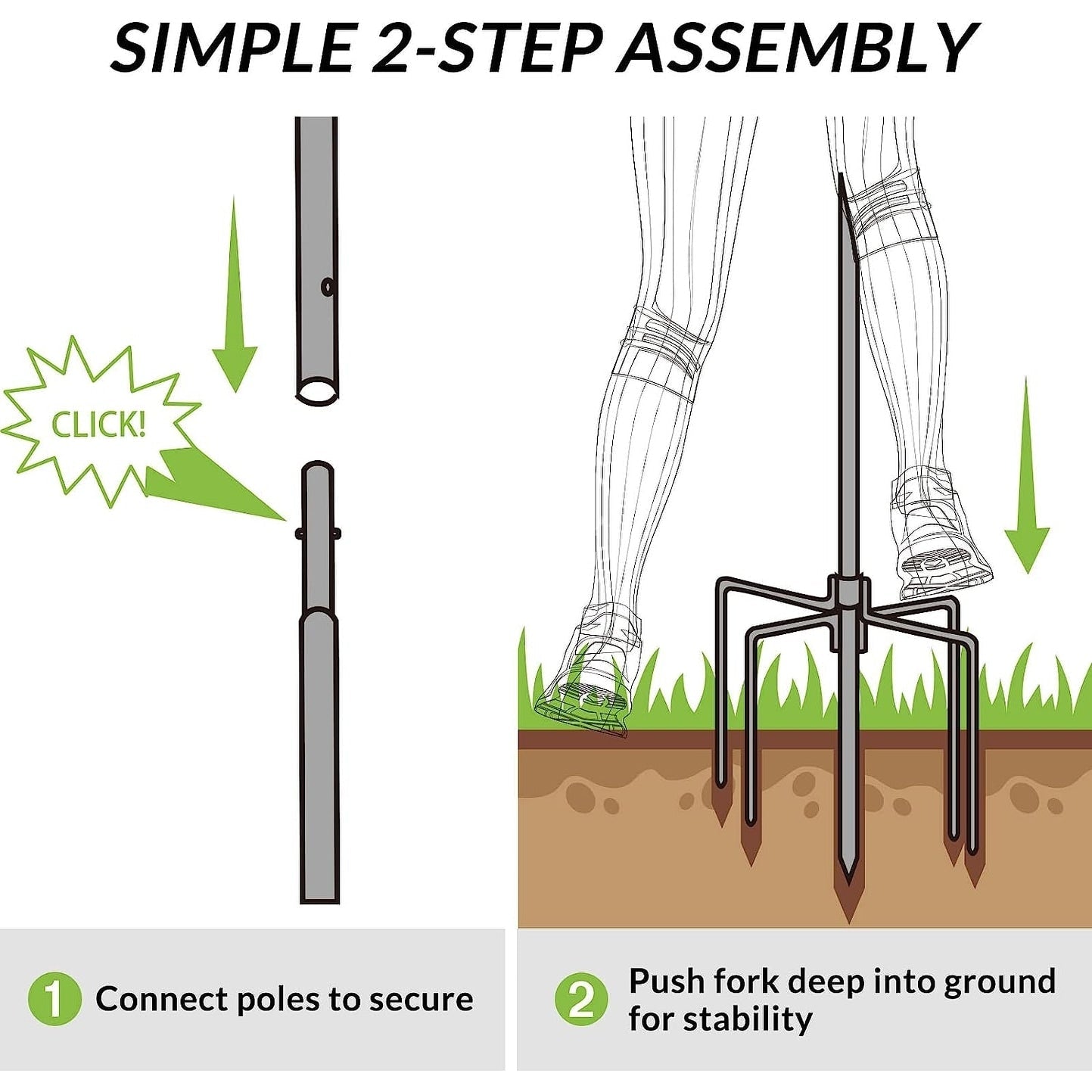 SIMPLE 2-STEP ASSEMBLY

CLICK!

1 Connect poles to secure

2 Push fork deep into ground for stability